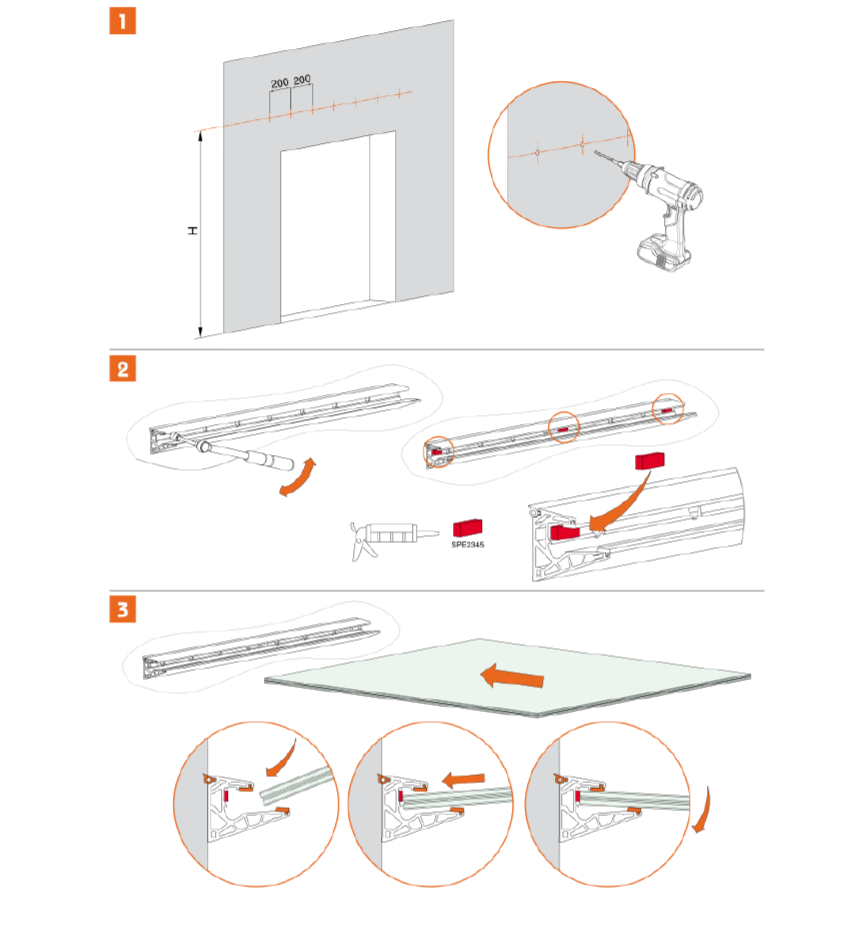 1

200 200

H

2

SPE2345

3